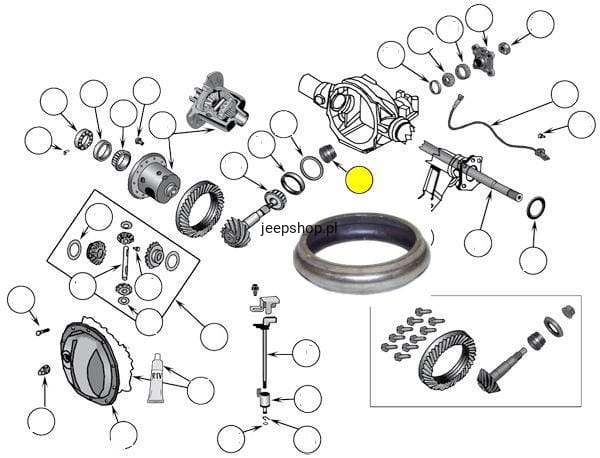 jeepshop.pl

RTV