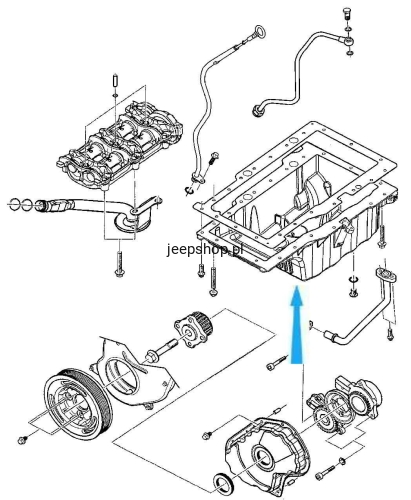 jeepshop.pl