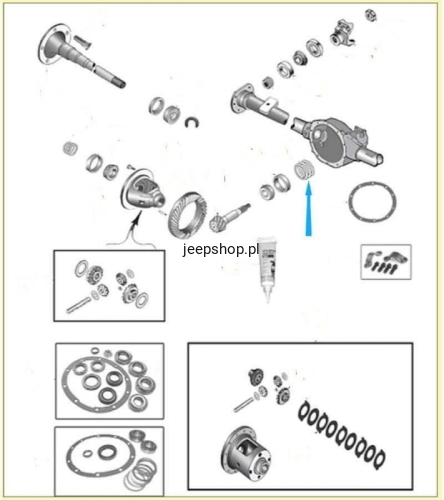 jeepshop.pl