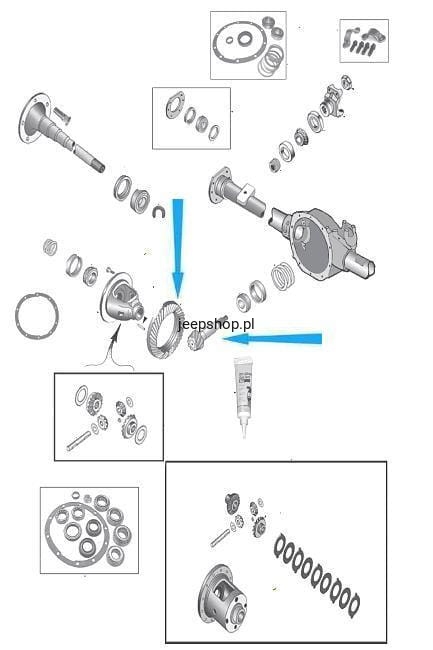 jeepshop.pl