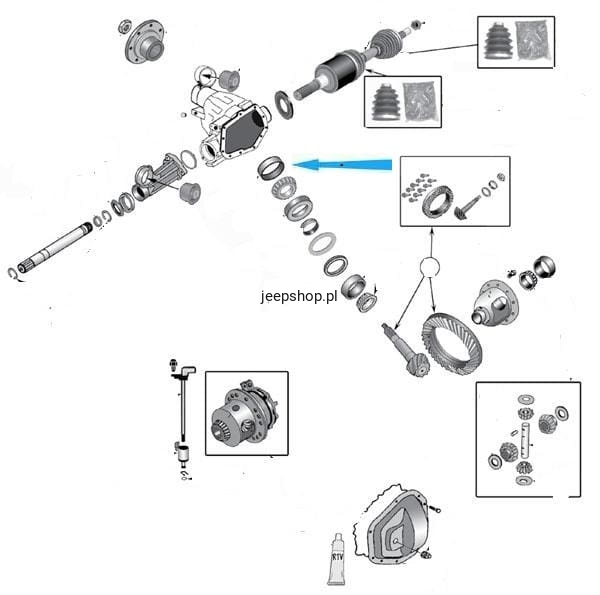 jeepshop.pl

RTV