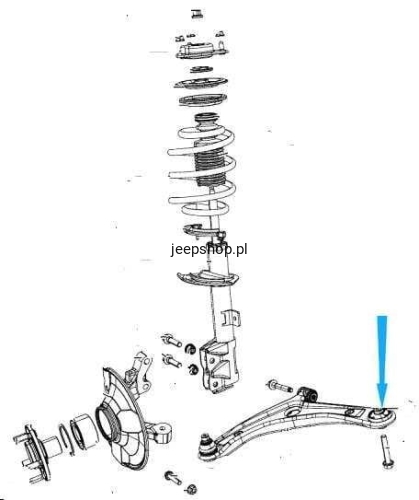 jeepshop.pl