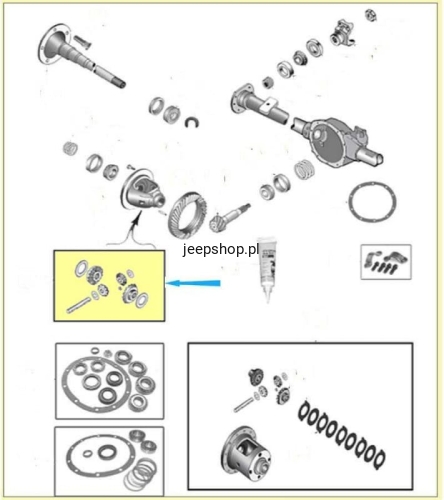 jeepshop.pl