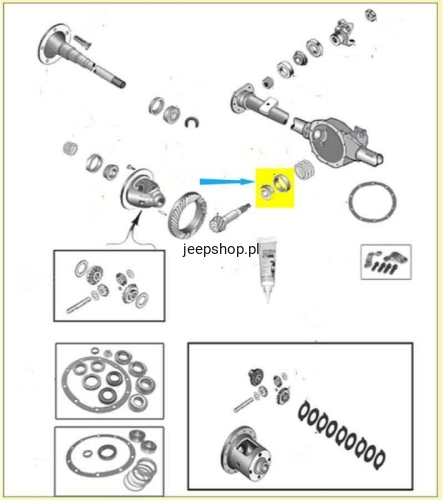 jeepshop.pl