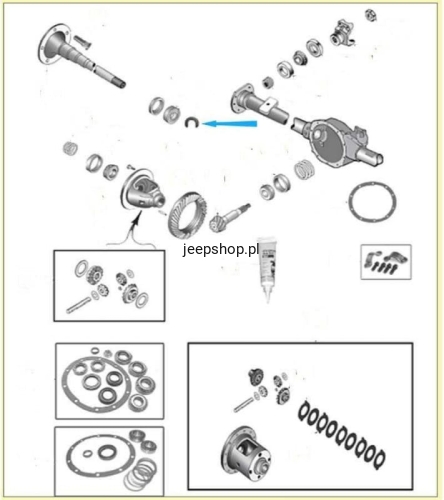 jeepshop.pl