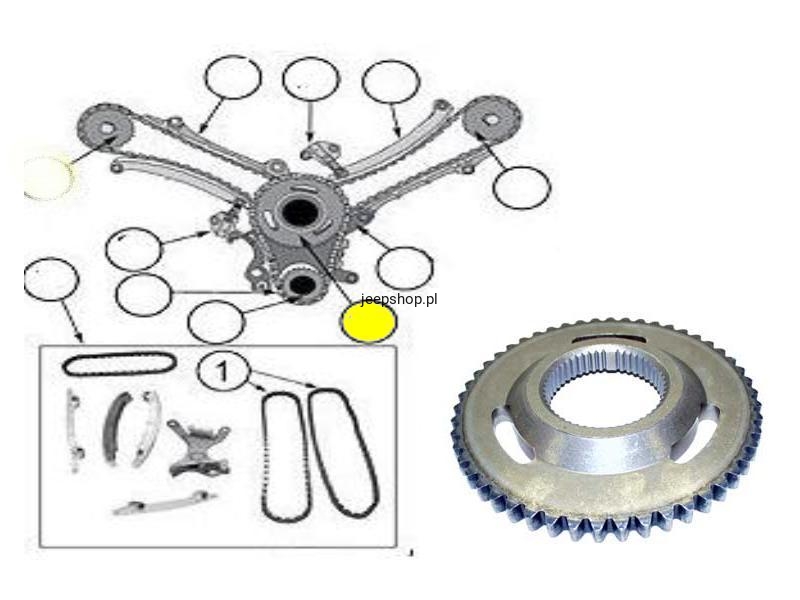 jeepshop.pl

1