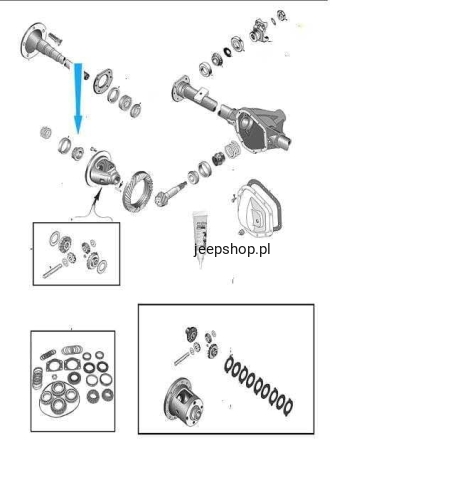 jeepshop.pl